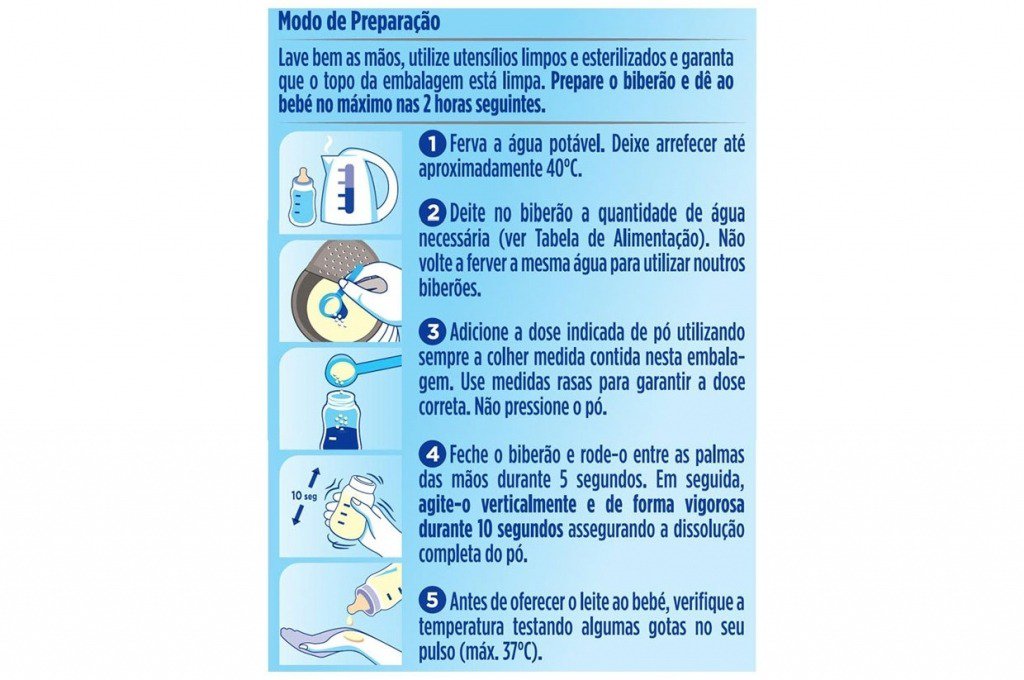 Modo de Preparação

Lave bem as mãos, utilize utensílios limpos e esterilizados e garanta que o topo da embalagem está limpa. Prepare o biberão e dê ao bebé no máximo nas 2 horas seguintes.

1 Ferva a água potável. Deixe arrefecer até aproximadamente 40ºC.

2 Deite no biberão a quantidade de água necessária (ver Tabela de Alimentação). Não volte a ferver a mesma água para utilizar noutros biberões.

3 Adicione a dose indicada de pó utilizando sempre a colher medida contida nesta embalagem. Use medidas rasas para garantir a dose correta. Não pressione o pó.

10 seg

4 Feche o biberão e rode-o entre as palmas das mãos durante 5 segundos. Em seguida, agite-o verticalmente e de forma vigorosa durante 10 segundos assegurando a dissolução completa do pó.

5 Antes de oferecer o leite ao bebé, verifique a temperatura testando algumas gotas no seu pulso (máx. 37ºC).